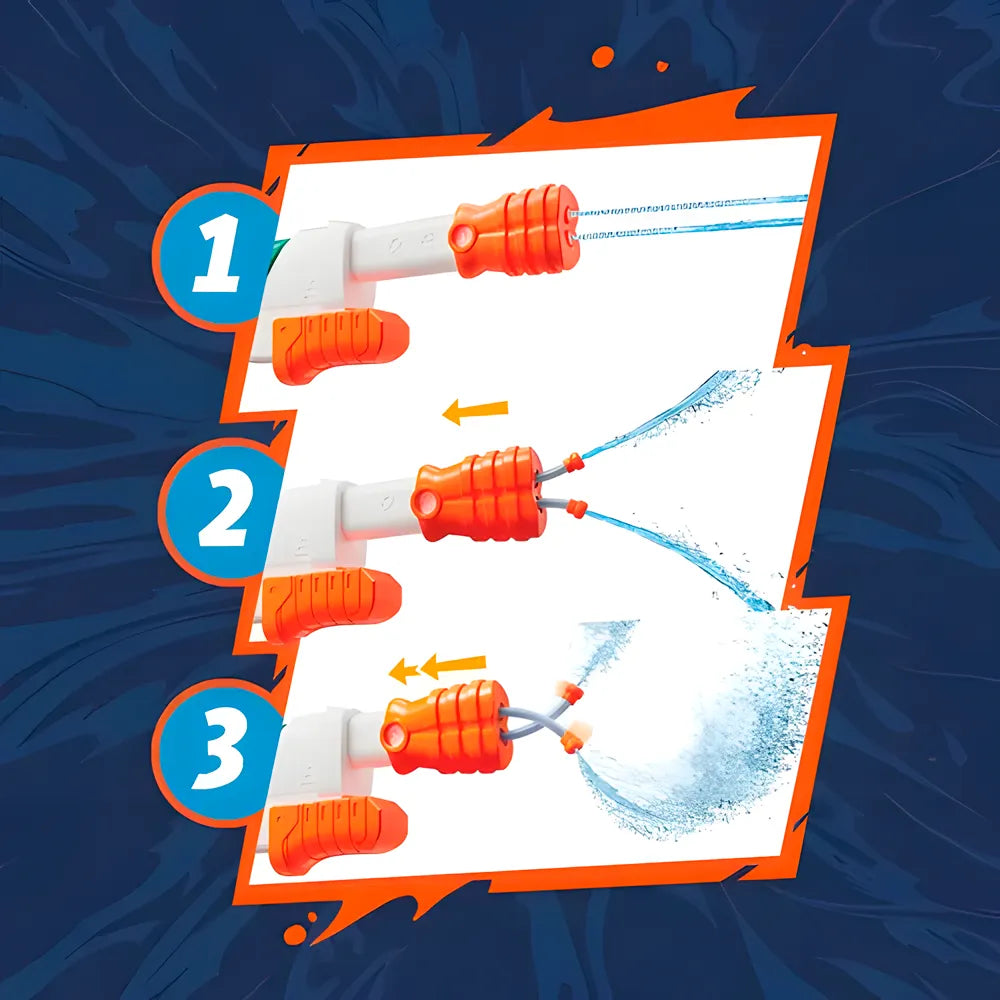 1

2

3